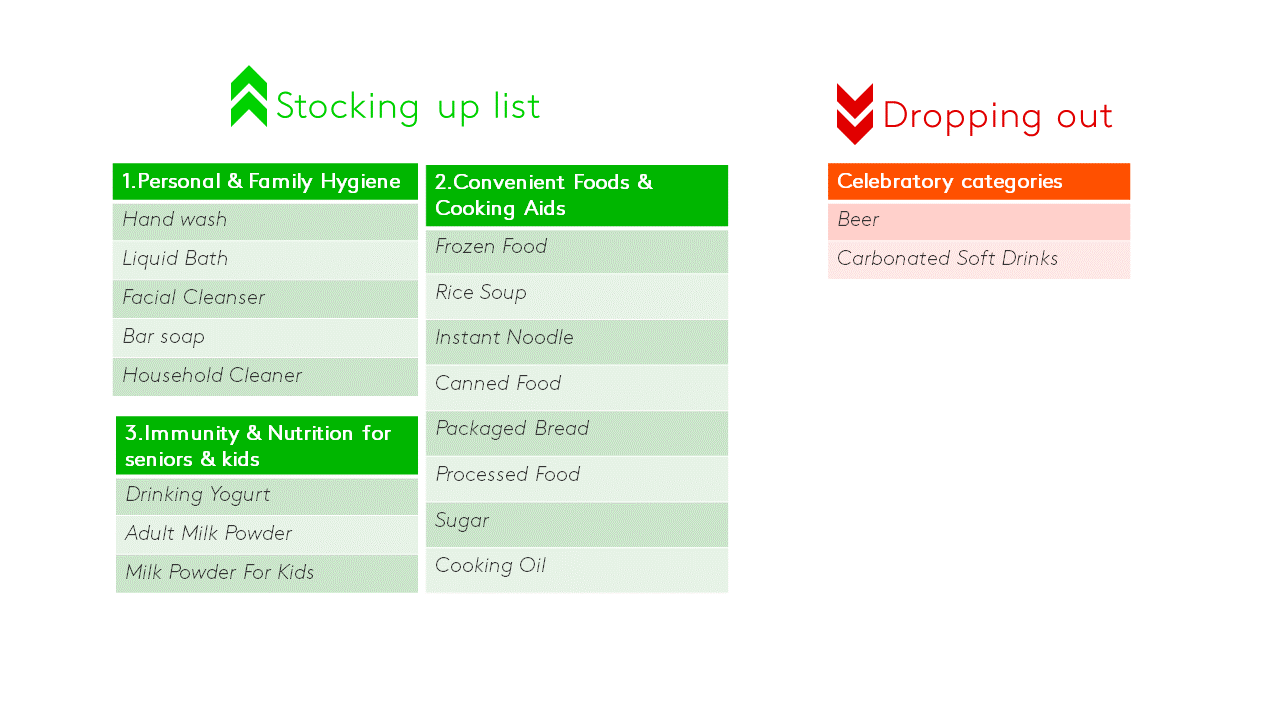 Stocking up list

| 1.Personal & Family Hygiene |
|---|
| Hand wash |
| Liquid Bath |
| Facial Cleanser |
| Bar soap |
| Household Cleaner |

| 3.Immunity & Nutrition for seniors & kids |
|---|
| Drinking Yogurt |
| Adult Milk Powder |
| Milk Powder For Kids |

| 2.Convenient Foods & Cooking Aids |
|---|
| Frozen Food |
| Rice Soup |
| Instant Noodle |
| Canned Food |
| Packaged Bread |
| Processed Food |
| Sugar |
| Cooking Oil |

Dropping out

| Celebratory categories |
|---|
| Beer |
| Carbonated Soft Drinks |