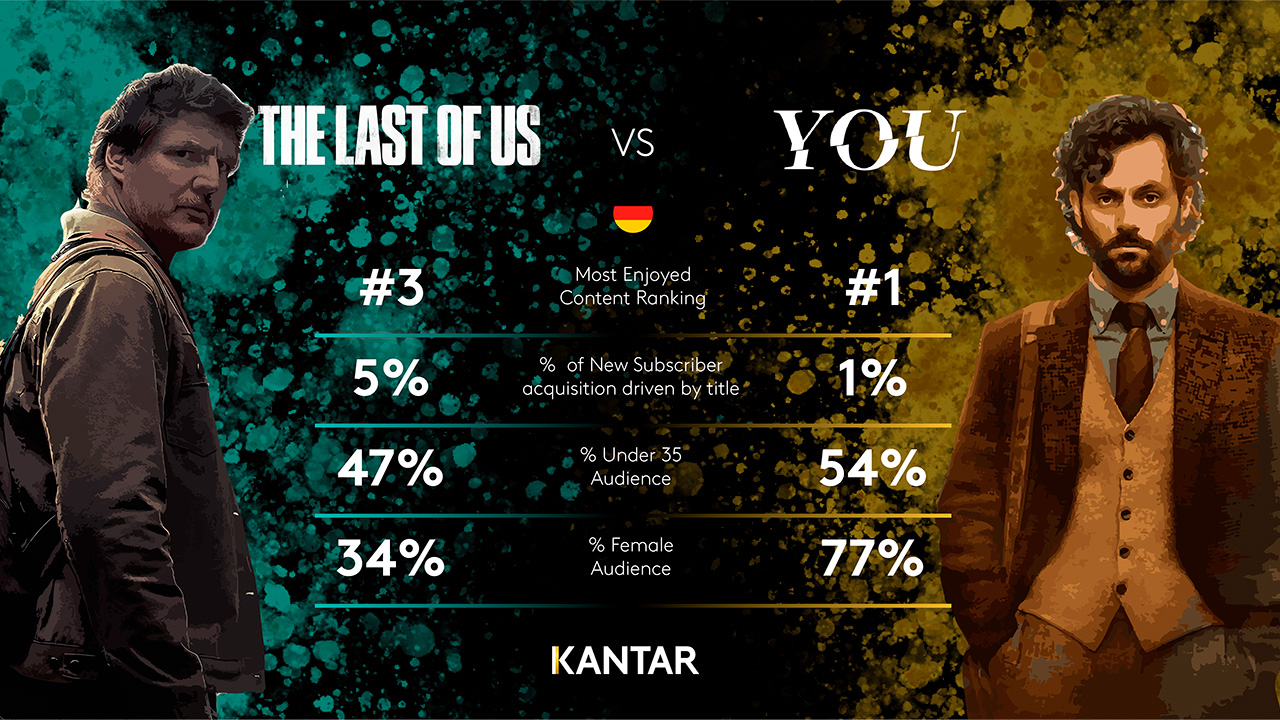 THE LAST OF US VS YOU

#3 Most Enjoyed Content Ranking #1

5% % of New Subscriber acquisition driven by title 1%

47% % Under 35 Audience 54%

34% % Female Audience 77%

KANTAR