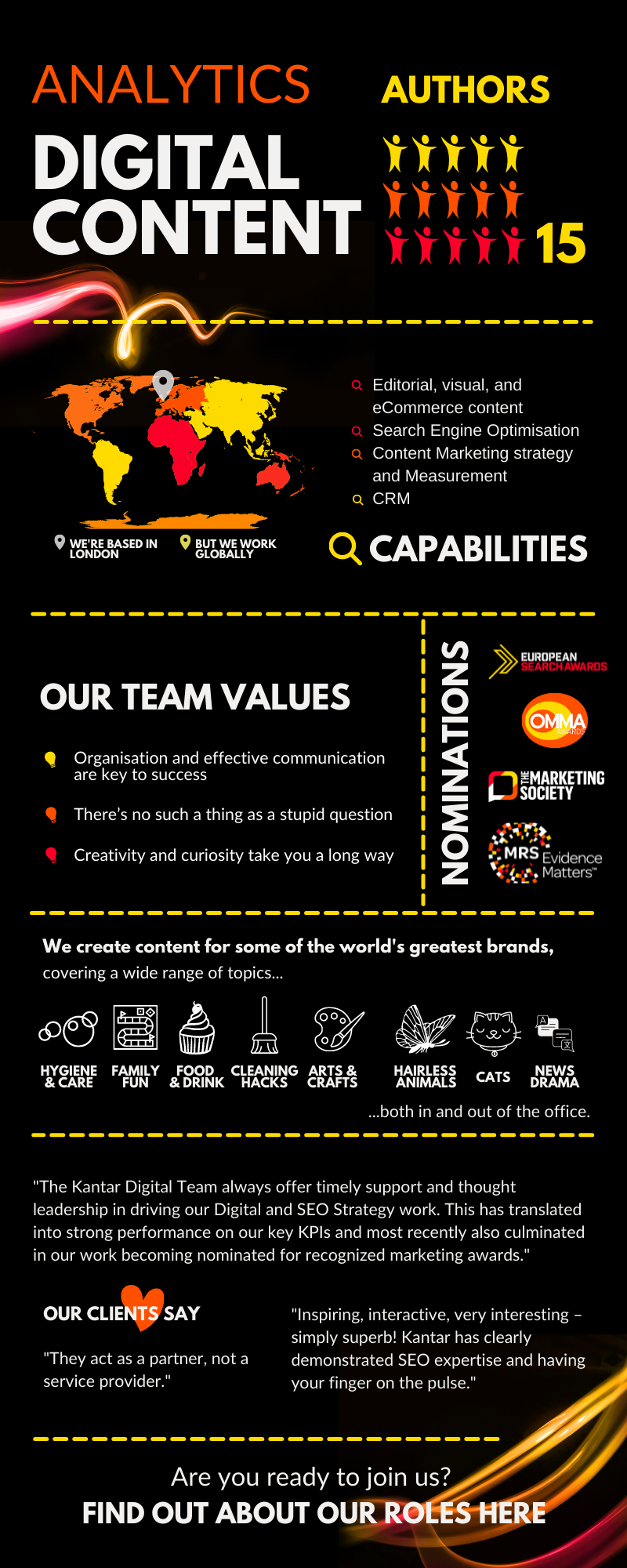 ANALYTICS

DIGITAL CONTENT

AUTHORS

15

WE'RE BASED IN LONDON

BUT WE WORK GLOBALLY

Editorial, visual, and eCommerce content

Search Engine Optimisation

Content Marketing strategy and Measurement

CRM

CAPABILITIES

OUR TEAM VALUES

Organisation and effective communication are key to success

There's no such a thing as a stupid question

Creativity and curiosity take you a long way

NOMINATIONS

EUROPEAN SEARCH AWARDS

OMMA AWARDS

THE MARKETING SOCIETY

MRS Evidence Matters™

We create content for some of the world's greatest brands, covering a wide range of topics...

HYGIENE & CARE

FAMILY FUN

FOOD & DRINK

CLEANING HACKS

ARTS & CRAFTS

HAIRLESS ANIMALS

CATS

NEWS DRAMA

...both in and out of the office.

"The Kantar Digital Team always offer timely support and thought leadership in driving our Digital and SEO Strategy work. This has translated into strong performance on our key KPIs and most recently also culminated in our work becoming nominated for recognized marketing awards."

OUR CLIENTS SAY

"They act as a partner, not a service provider."

"Inspiring, interactive, very interesting – simply superb! Kantar has clearly demonstrated SEO expertise and having your finger on the pulse."

Are you ready to join us?

FIND OUT ABOUT OUR ROLES HERE