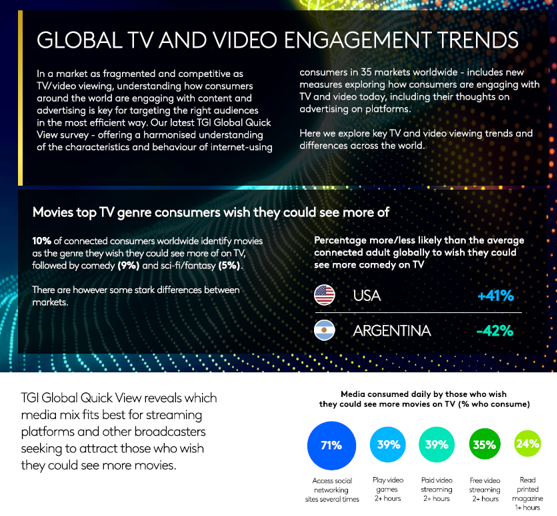 GLOBAL TV AND VIDEO ENGAGEMENT TRENDS

In a market as fragmented and competitive as TV/video viewing, understanding how consumers around the world are engaging with content and advertising is key for targeting the right audiences in the most efficient way. Our latest TGI Global Quick View survey - offering a harmonised understanding of the characteristics and behaviour of internet-using consumers in 35 markets worldwide - includes new measures exploring how consumers are engaging with TV and video today, including their thoughts on advertising on platforms.

Here we explore key TV and video viewing trends and differences across the world.

Movies top TV genre consumers wish they could see more of

10% of connected consumers worldwide identify movies as the genre they wish they could see more of on TV, followed by comedy (9%) and sci-fi/fantasy (5%).

There are however some stark differences between markets.

Percentage more/less likely than the average connected adult globally to wish they could see more comedy on TV

USA +41%

ARGENTINA -42%

TGI Global Quick View reveals which media mix fits best for streaming platforms and other broadcasters seeking to attract those who wish they could see more movies.

Media consumed daily by those who wish they could see more movies on TV (% who consume)

71%
Access social networking sites several times

39%
Play video games 2+ hours

39%
Paid video streaming 2+ hours

35%
Free video streaming 2+ hours

24%
Read printed magazine 1+ hours